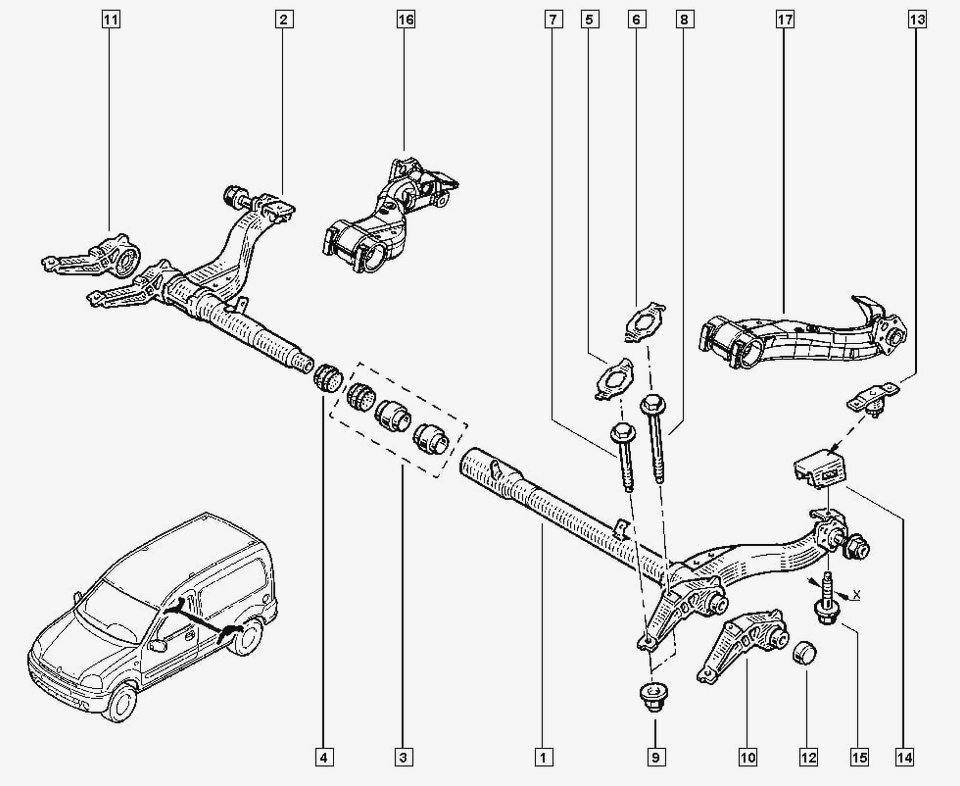 11
2
16
7
5
6
8
17
13
X
4
3
1
9
10
12
15
14