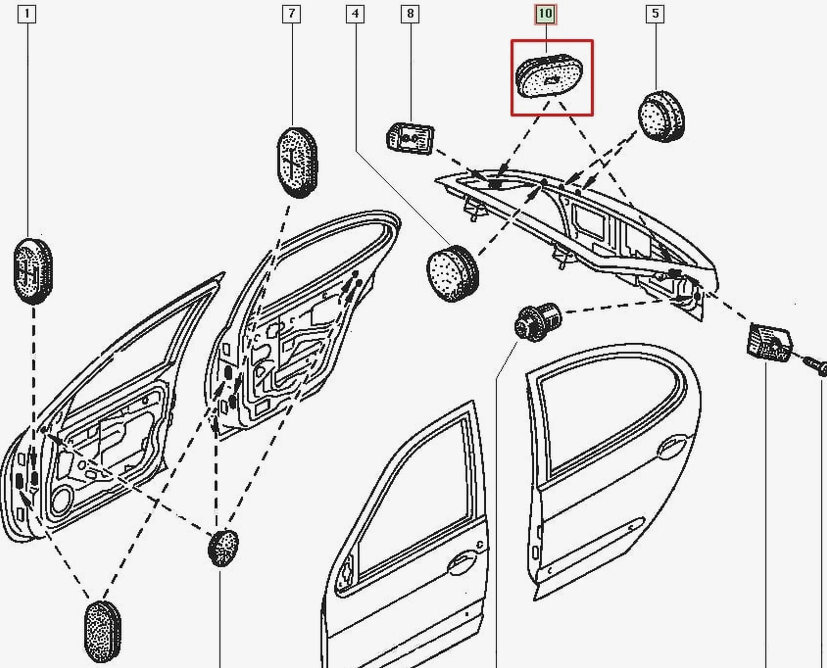 1
7
4
8
10
5