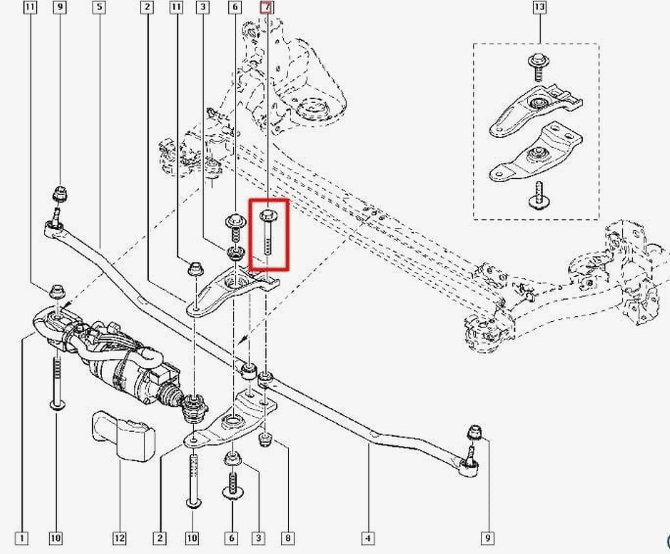 11 9 5 2 11 3 6 7 13

1 10 12 2 10 6 3 8 4 9