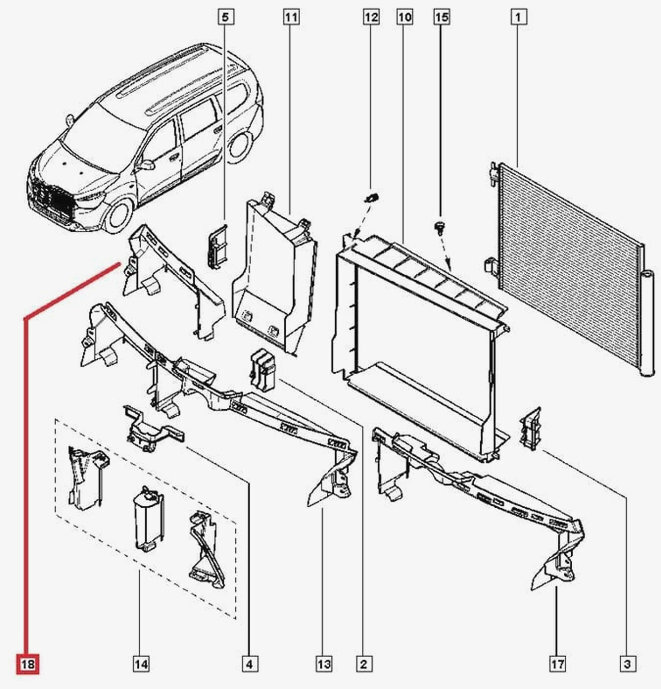 5
11
12
10
15
1
18
14
4
13
2
17
3