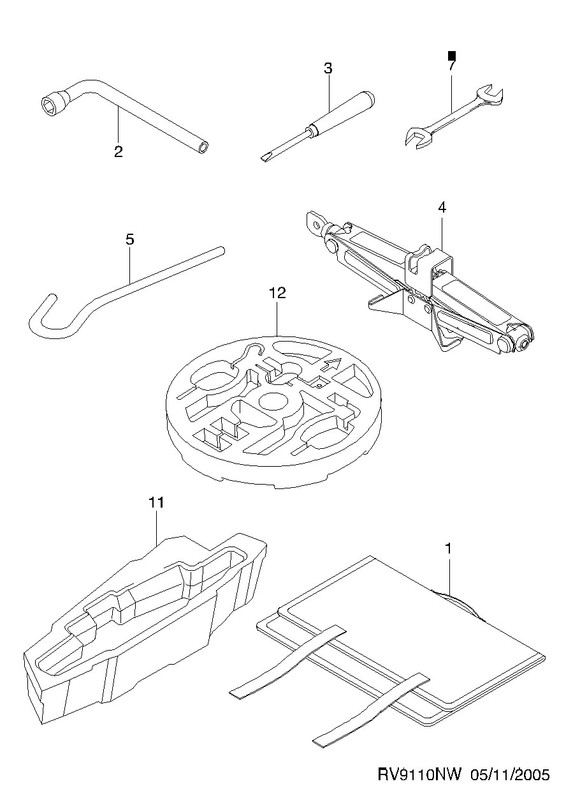 3
7
2
4
5
12
11
1
RV9110NW 05/11/2005