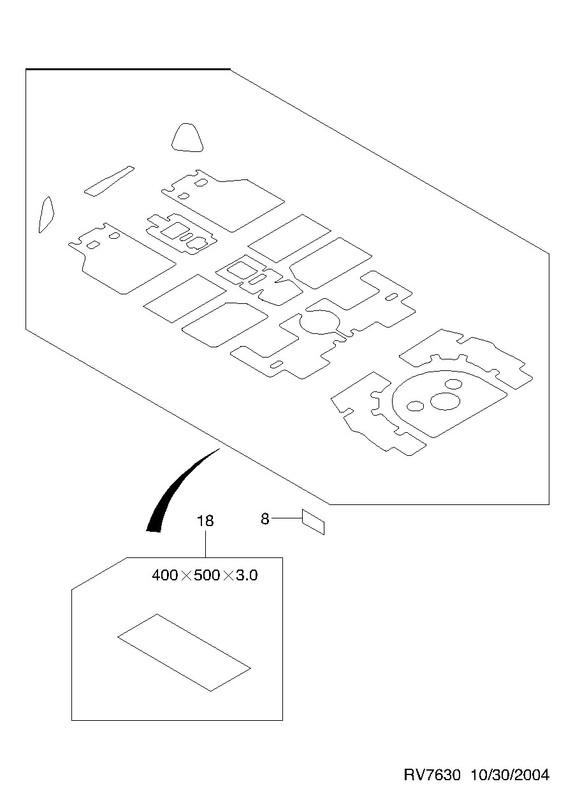 18

8

400×500×3.0

RV7630 10/30/2004