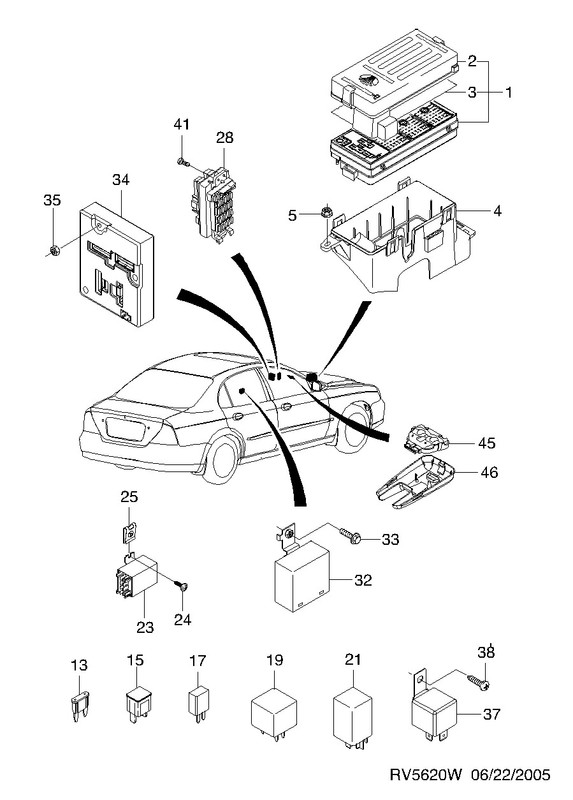 2
3
1
41
28
34
35
5
4
45
46
25
33
32
23
24
13
15
17
19
21
38
37
RV5620W 06/22/2005