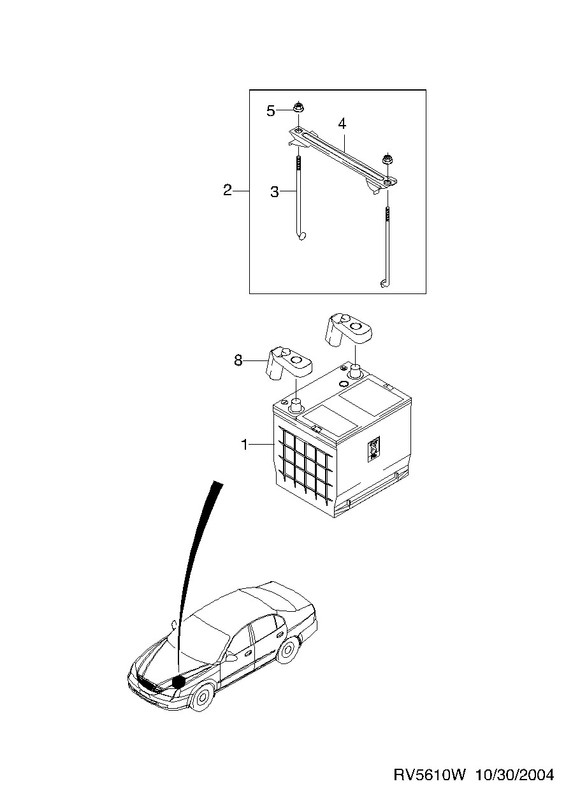 5
4
2
3
8
1
RV5610W 10/30/2004