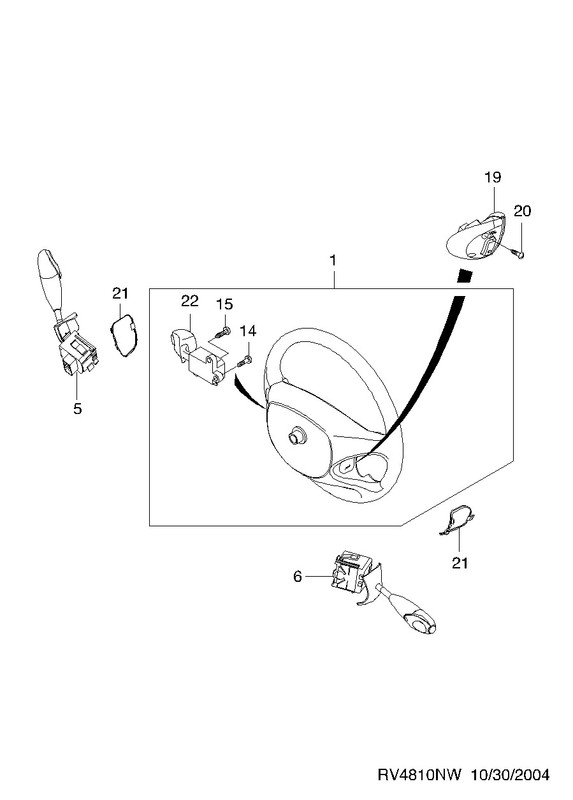 19
20
1
21
22
15
14
5
21
6
RV4810NW 10/30/2004