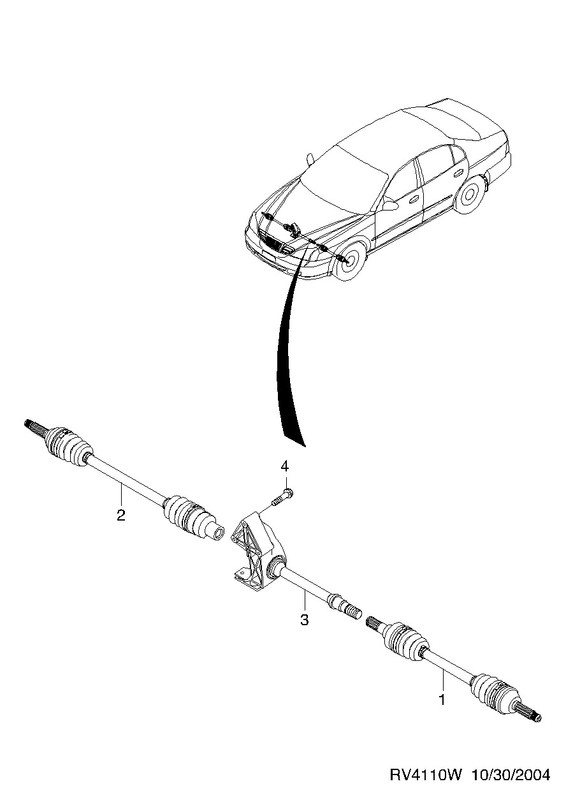 4

2

3

1

RV4110W 10/30/2004