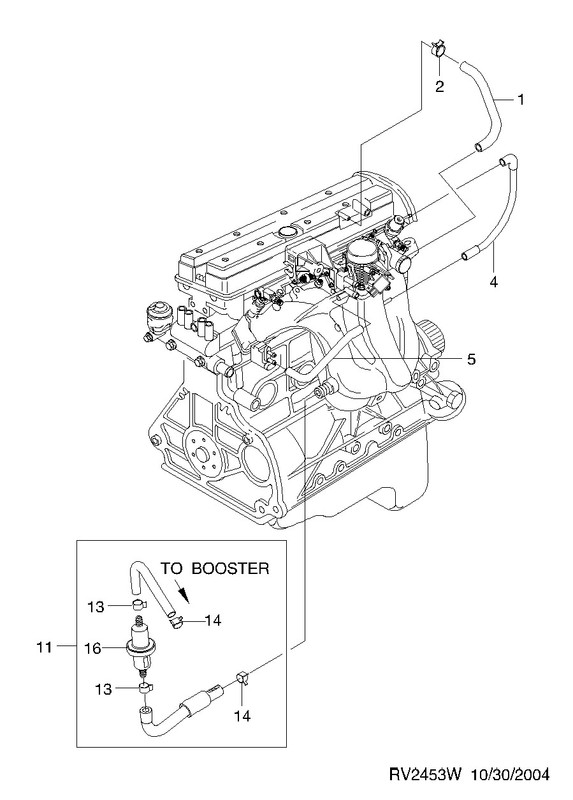 2
1
4
5
TO BOOSTER
13
14
11
16
13
14
RV2453W 10/30/2004