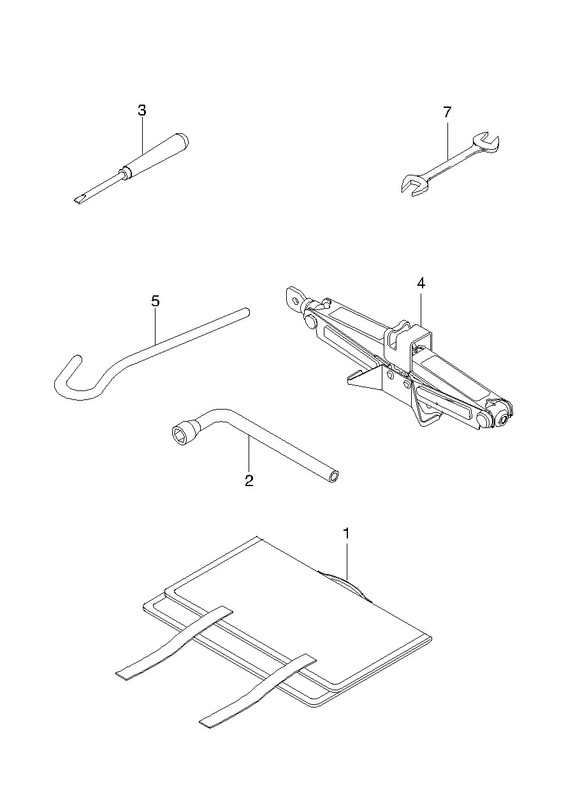 3
7
5
4
2
1