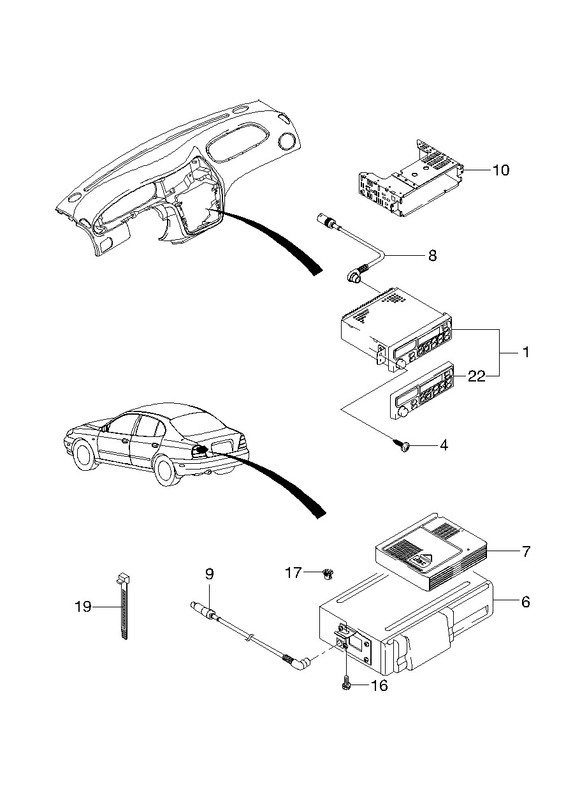 10
8
1
22
4
7
17
9
6
19
16