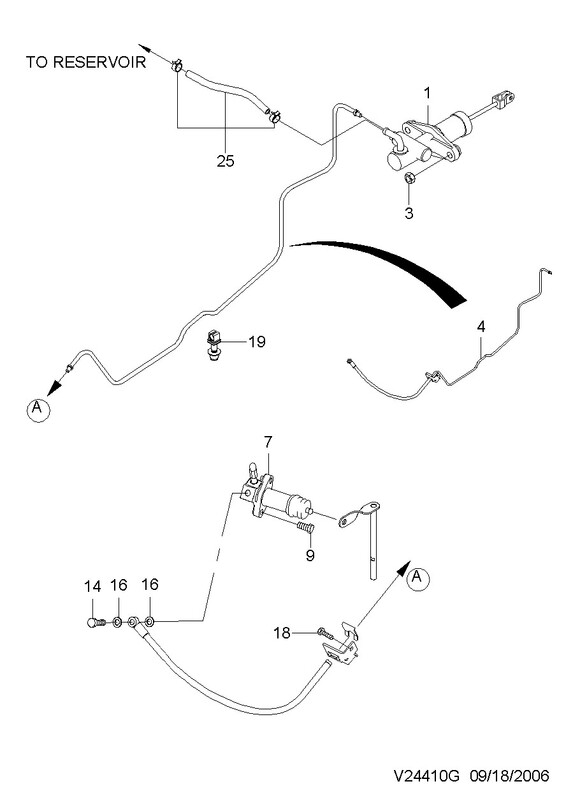 TO RESERVOIR

1

25

3

4

19

A

7

9

A

14 16 16

18

V24410G 09/18/2006