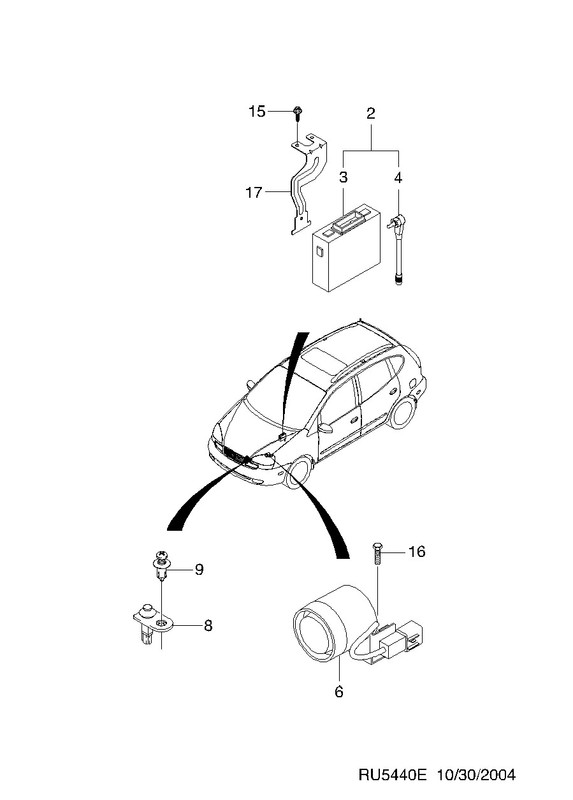 15
2
17
3
4
9
16
8
6
RU5440E 10/30/2004