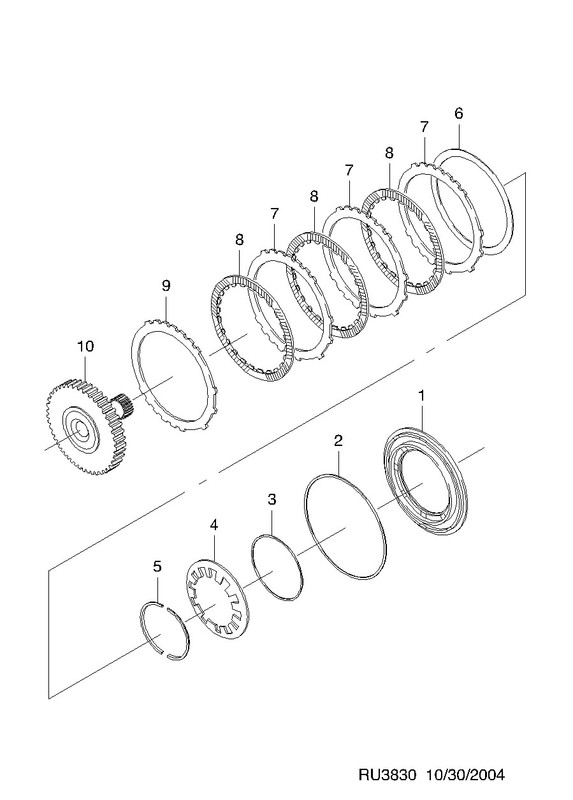 6
7
8
7
8
7
8
9
10
1
2
3
4
5

RU3830 10/30/2004