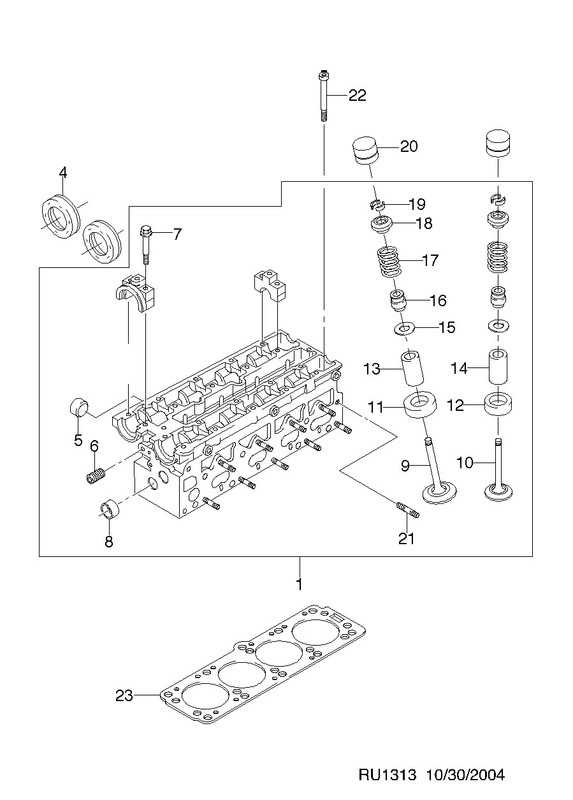 22
20
4
19
18
7
17
16
15
13
14
11
12
5
6
9
10
8
21
1
23
RU1313 10/30/2004