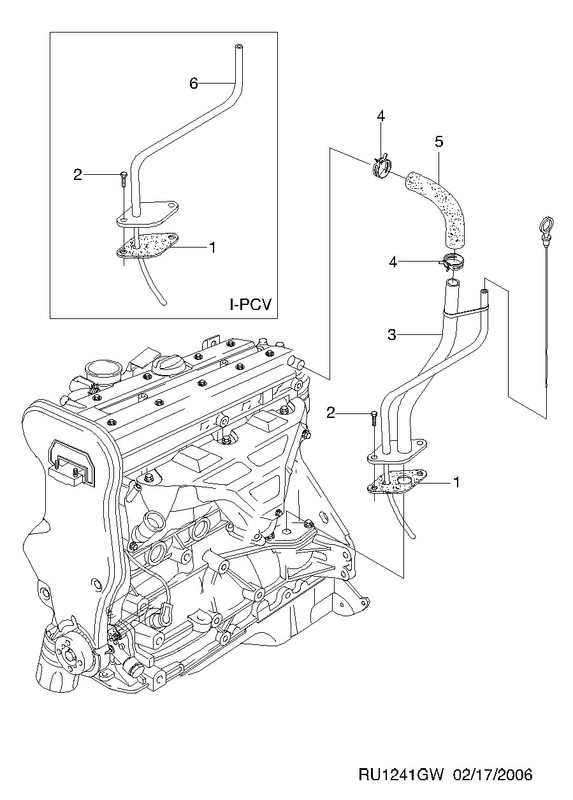 6
2
1
I-PCV
4
5
4
3
2
1
RU1241GW 02/17/2006