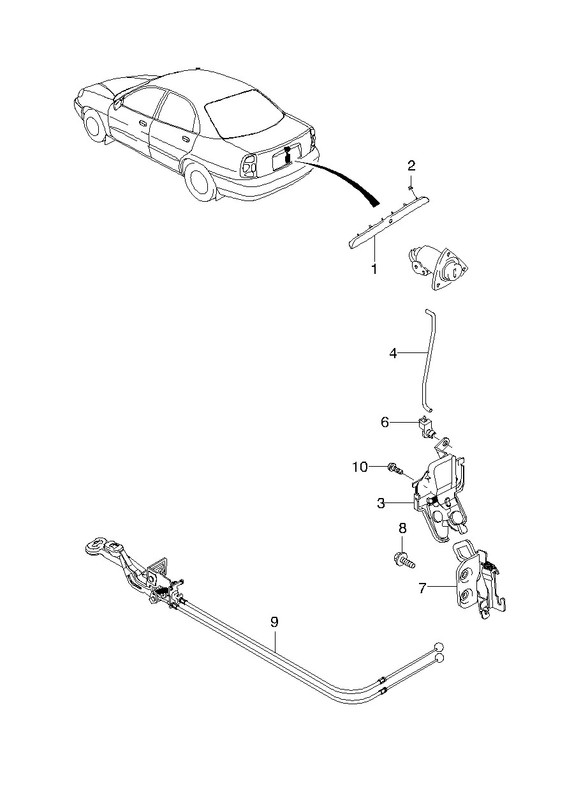 2
1
4
6
10
3
8
7
9