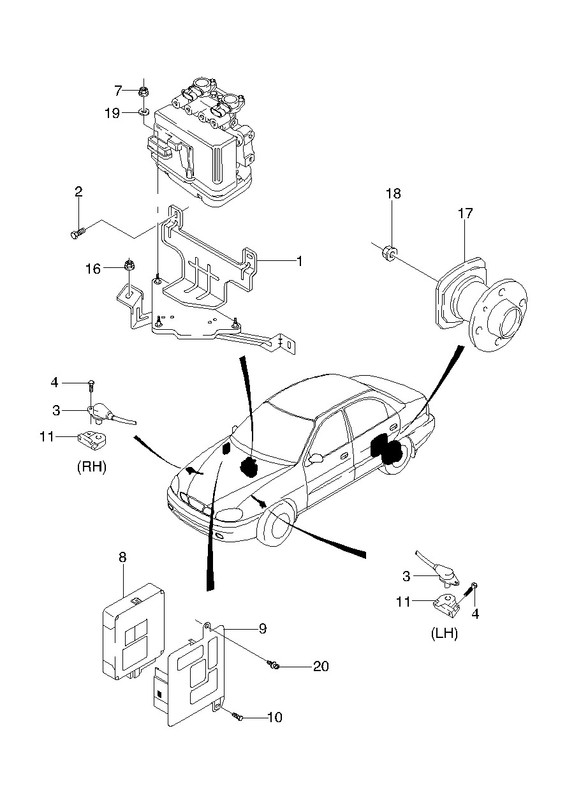 7
19
2
16
1
18
17
4
3
11
(RH)
8
9
20
10
3
11
4
(LH)