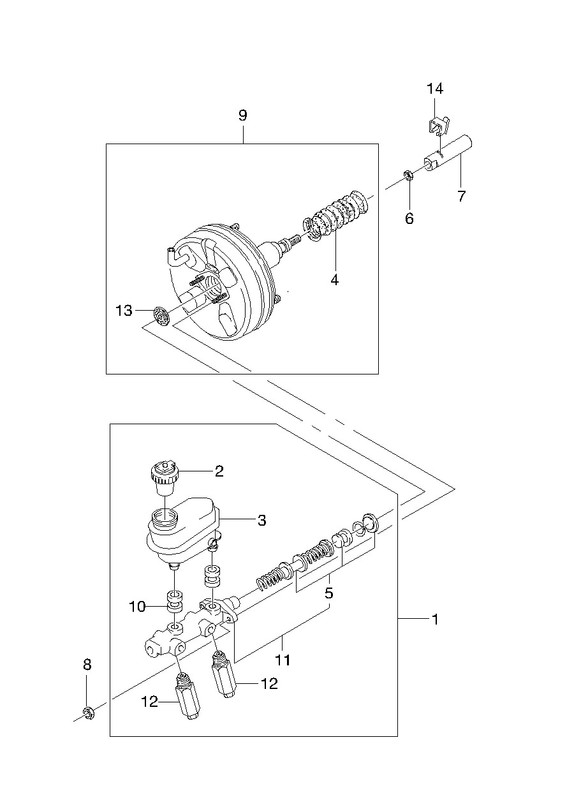 14
9
7
6
4
13
2
3
5
10
1
11
8
12
12