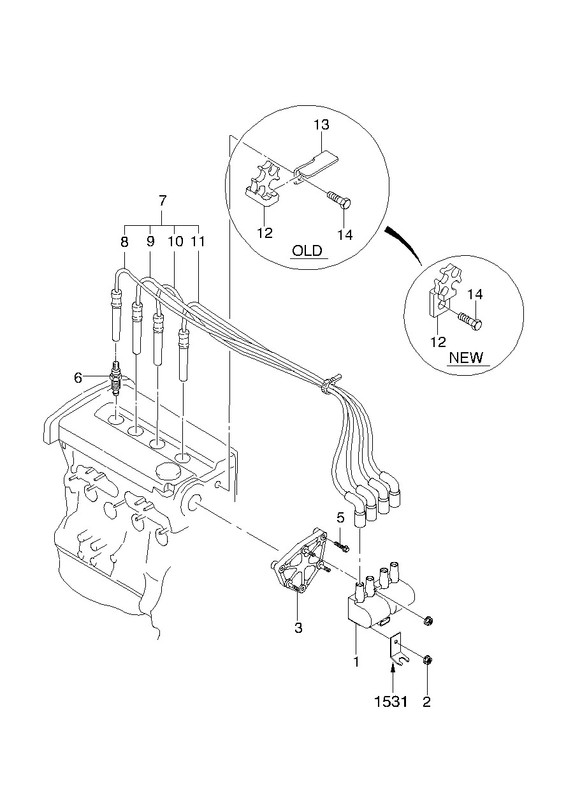 13
12
14
OLD
14
12
NEW
7
8 9 10 11
6
5
3
1
1531
2