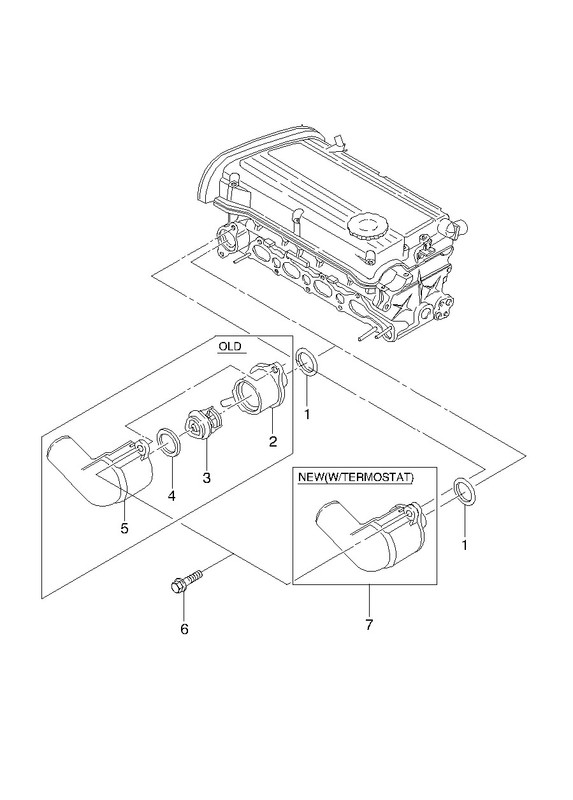 OLD

1

2

3

4

5

NEW(W/TERMOSTAT)

1

6

7