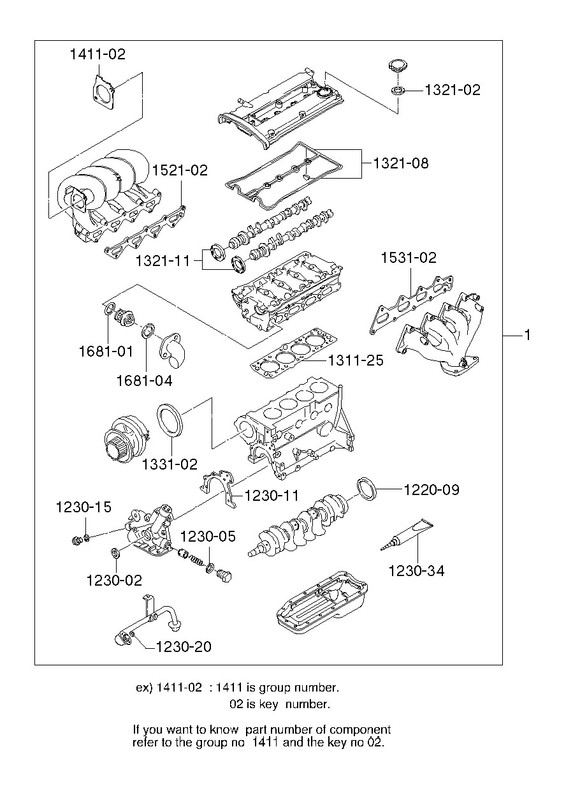 1411-02
1321-02
1521-02
1321-08
1321-11
1531-02
1681-01
1681-04
1311-25
1
1331-02
1230-11
1220-09
1230-15
1230-05
1230-02
1230-34
1230-20

ex) 1411-02 : 1411 is group number.
02 is key number.

If you want to know part number of component refer to the group no 1411 and the key no 02.