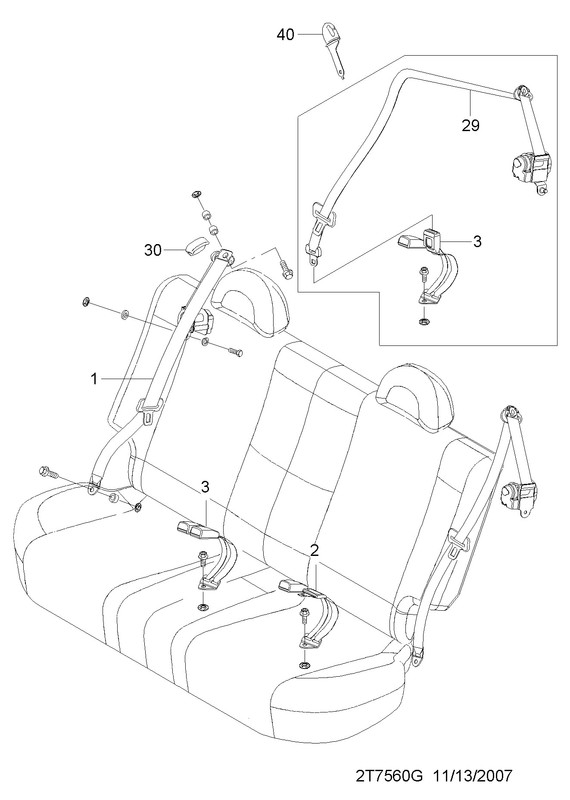 40
29
3
30
1
3
2
2T7560G 11/13/2007