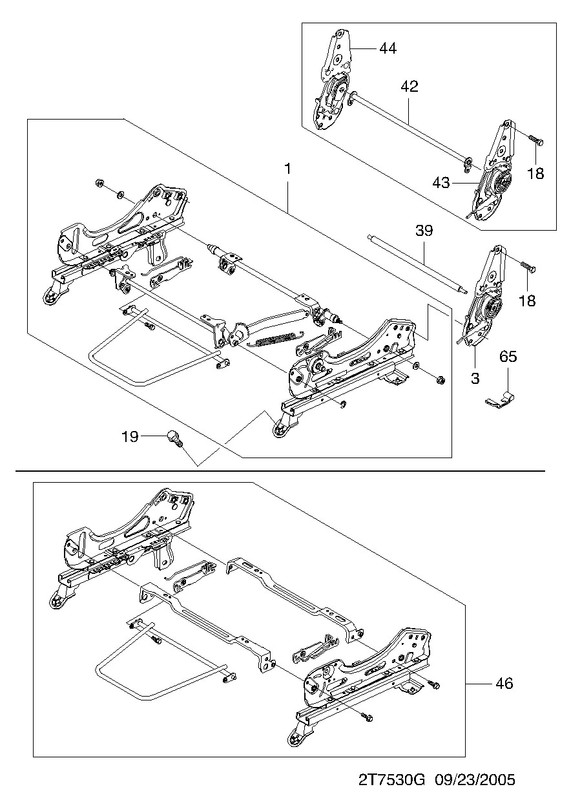 44
42
18
43
1
39
18
3
65
19
46
2T7530G 09/23/2005