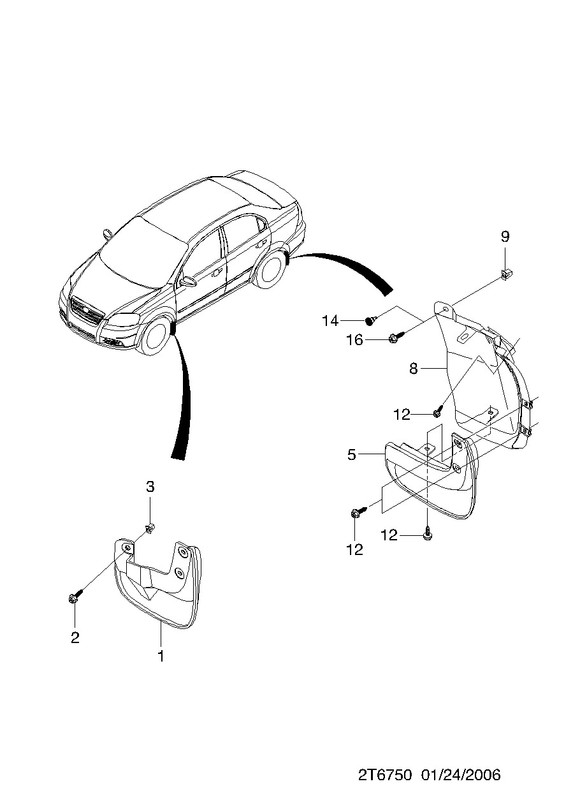 9

14

16

8

12

5

12

12

3

2

1

2T6750 01/24/2006