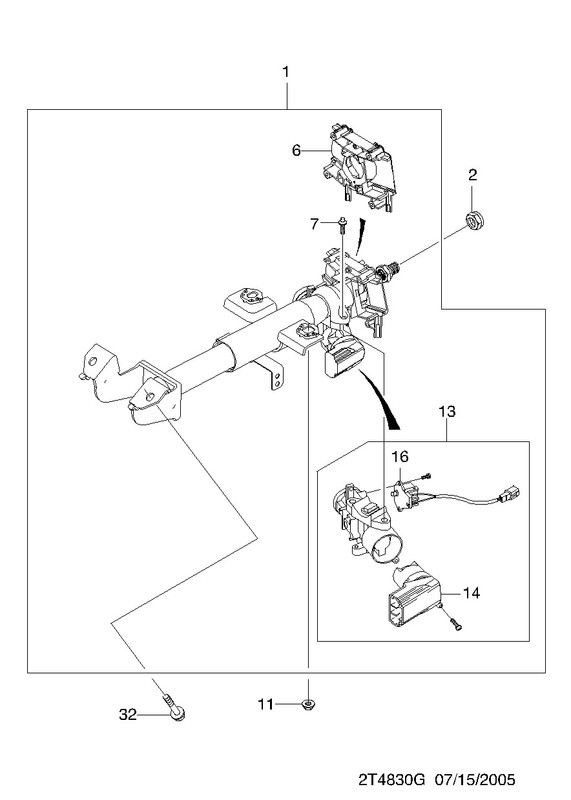 1
6
2
7
13
16
14
32
11
2T4830G 07/15/2005