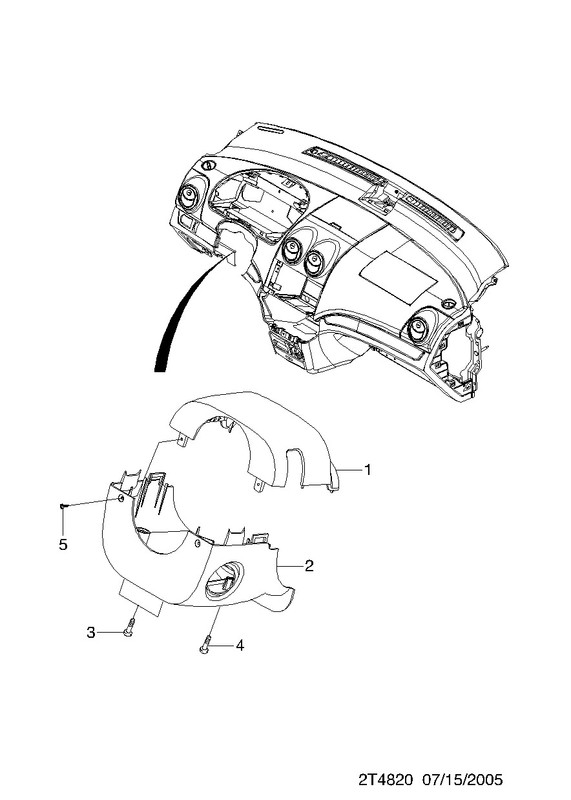 1
5
2
3
4
2T4820 07/15/2005