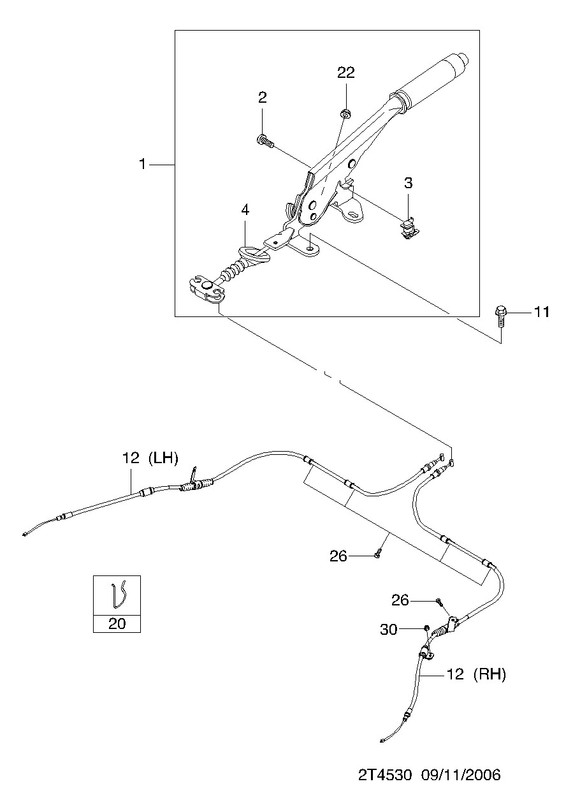 22
2
1
3
4
11
12 (LH)
26
20
26
30
12 (RH)
2T4530 09/11/2006