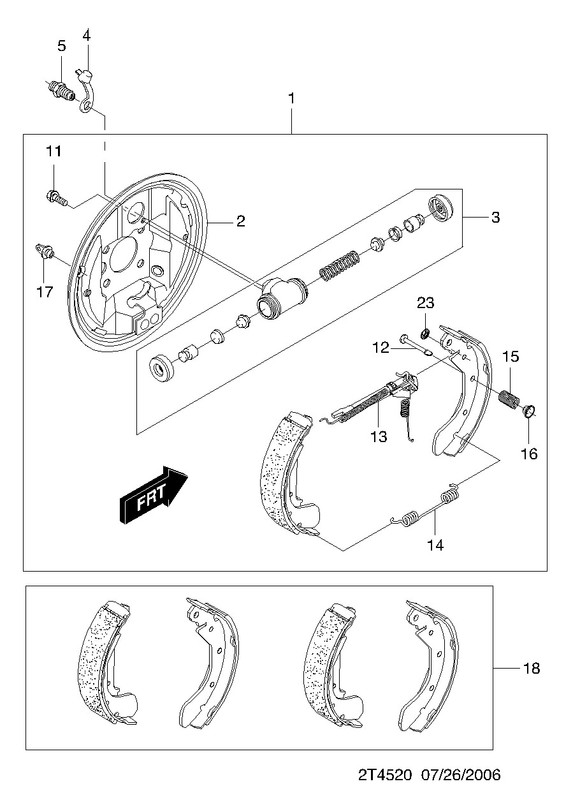 5
4
1
11
2
3
17
23
12
15
13
16
FRT
14
18
2T4520 07/26/2006