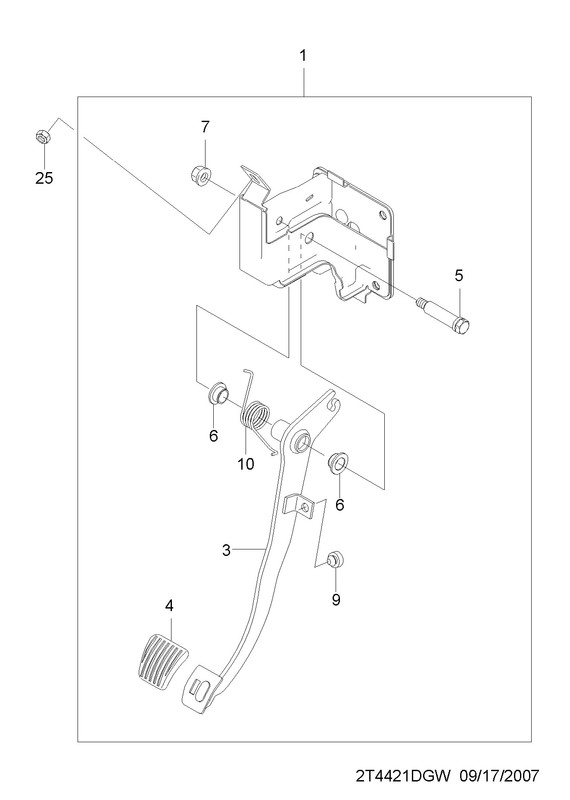 1

7

25

5

6

10

6

3

9

4

2T4421DGW 09/17/2007