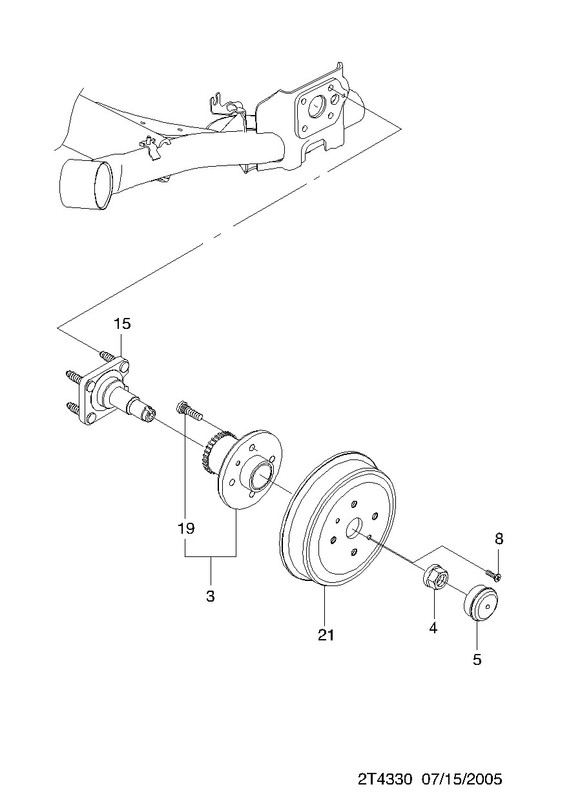 15

19

3

21

8

4

5

2T4330 07/15/2005