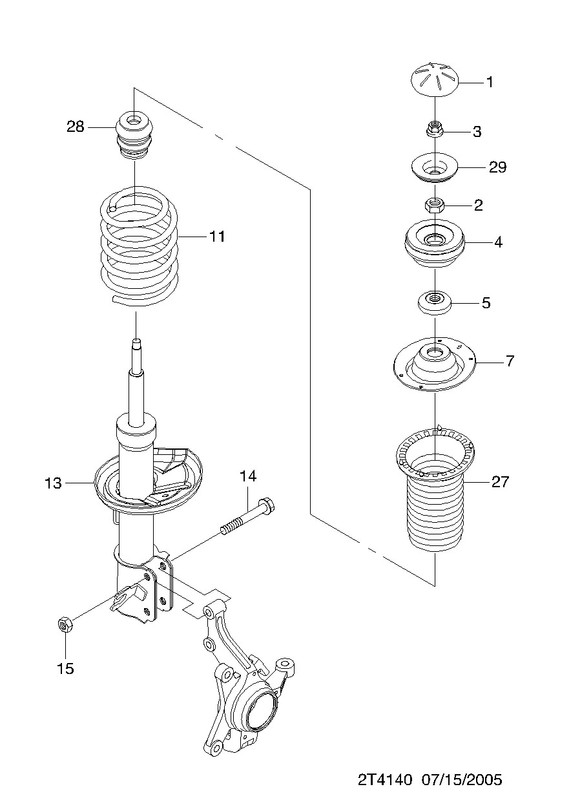 28
11
13
14
15
1
3
29
2
4
5
7
27
2T4140 07/15/2005