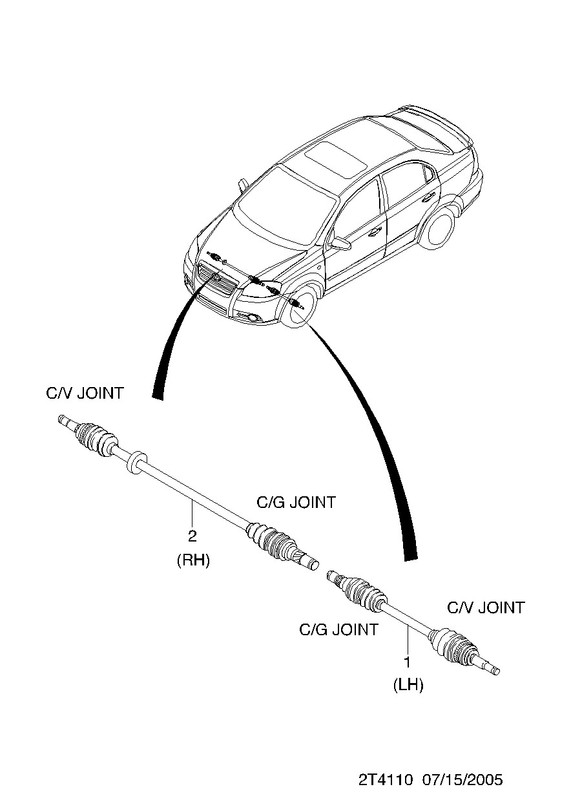 C/V JOINT

C/G JOINT

2
(RH)

C/V JOINT

C/G JOINT

1
(LH)

2T4110 07/15/2005