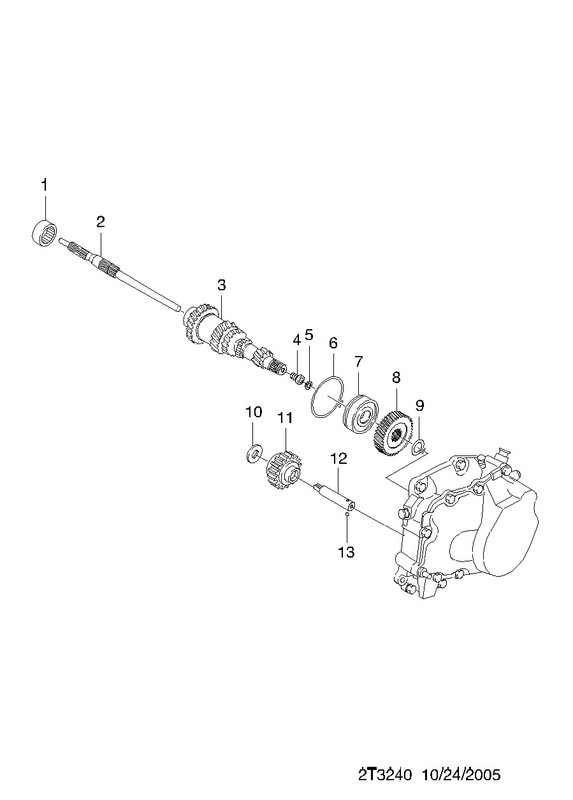 1
2
3
4
5
6
7
8
9
10
11
12
13

2T3240 10/24/2005