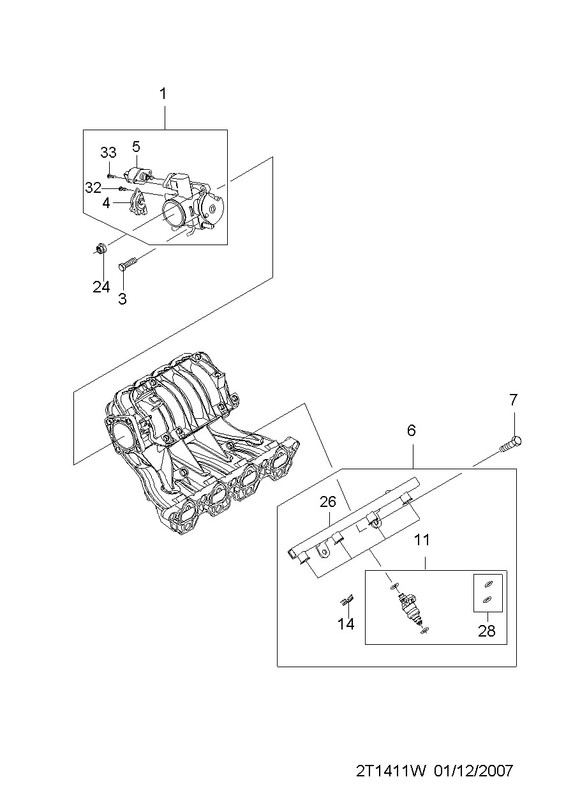 1
33
5
32
4
24
3
7
6
26
11
14
28
2T1411W 01/12/2007