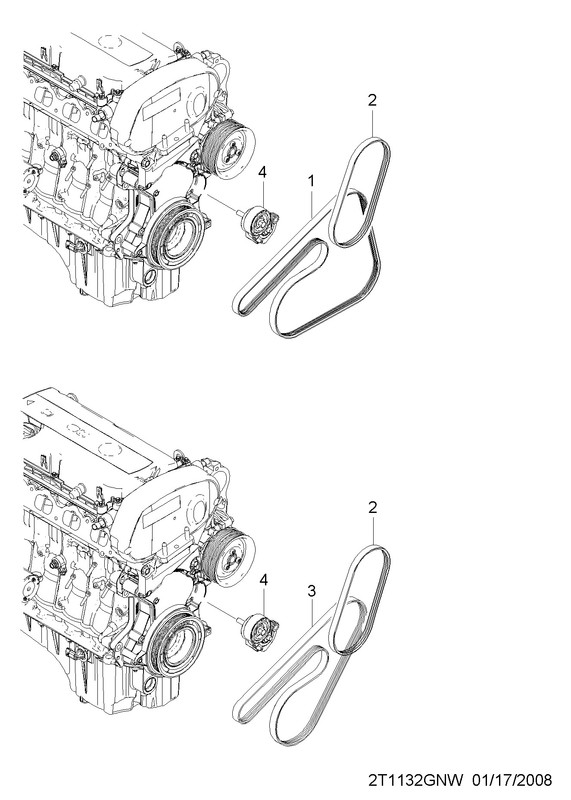 2
4
1

2
4
3

2T1132GNW 01/17/2008