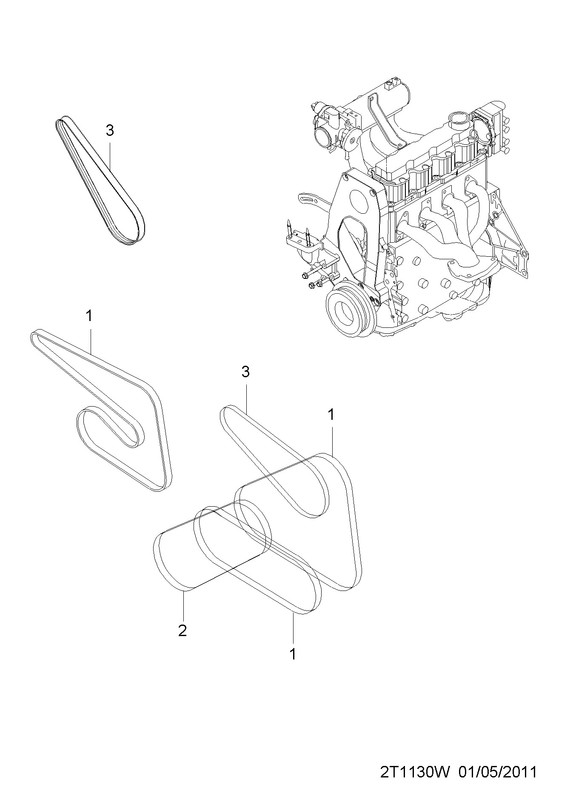 3

1

3

1

2

1

2T1130W 01/05/2011