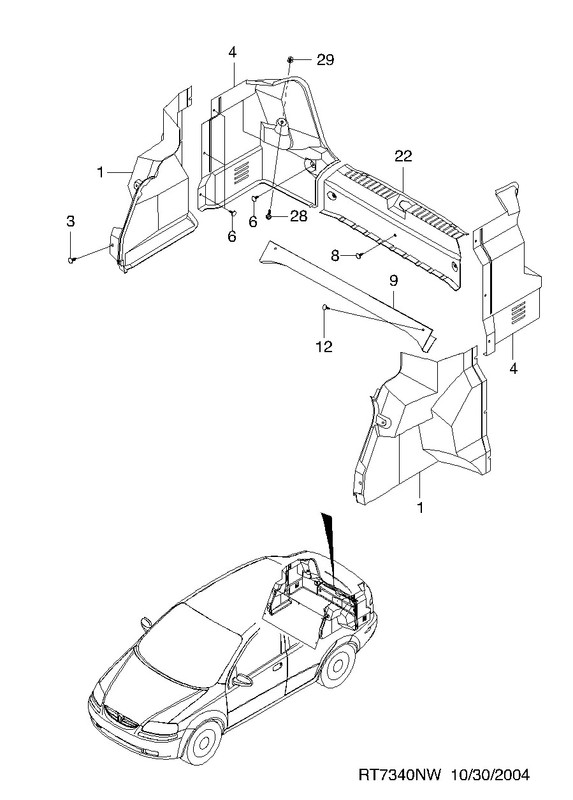 4
29
1
22
3
6
6
28
8
9
12
4
1
RT7340NW 10/30/2004