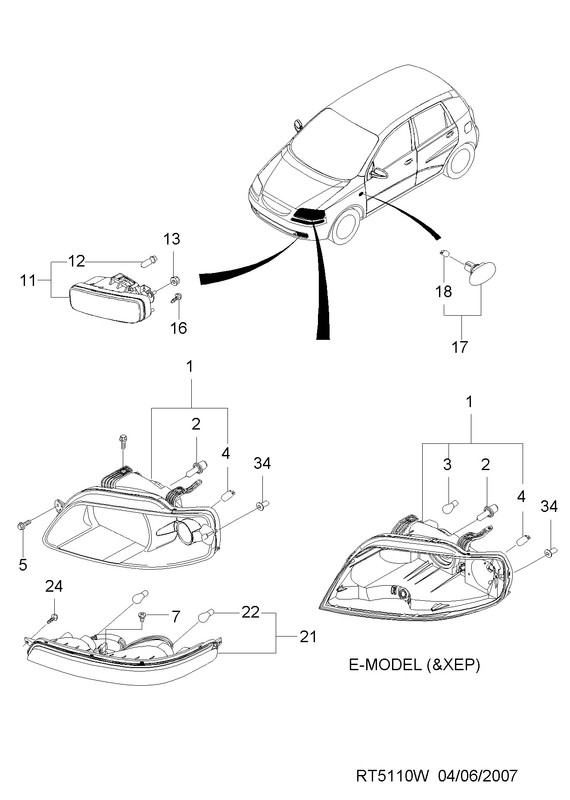 13
12
11
16
18
17
1
2
4
34
5
1
3
2
4
34
24
7
22
21
E-MODEL (&XEP)
RT5110W 04/06/2007