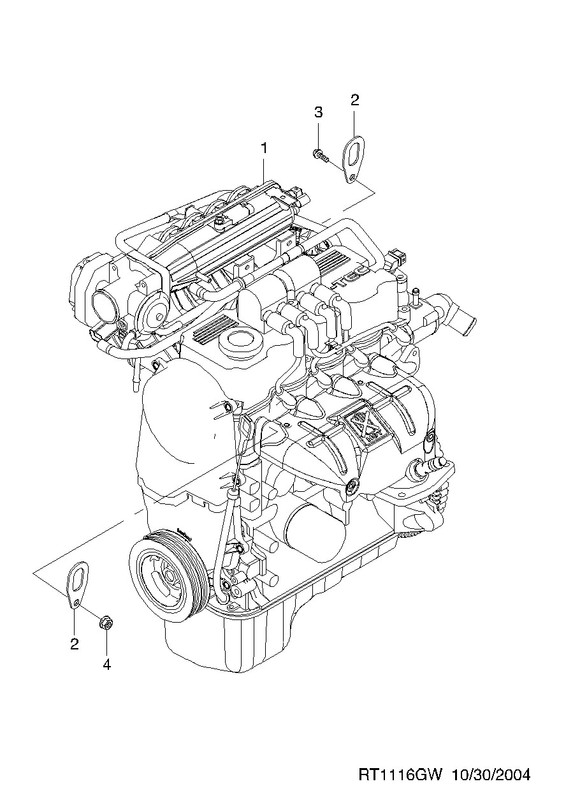 3
2
1
2
4
RT1116GW 10/30/2004