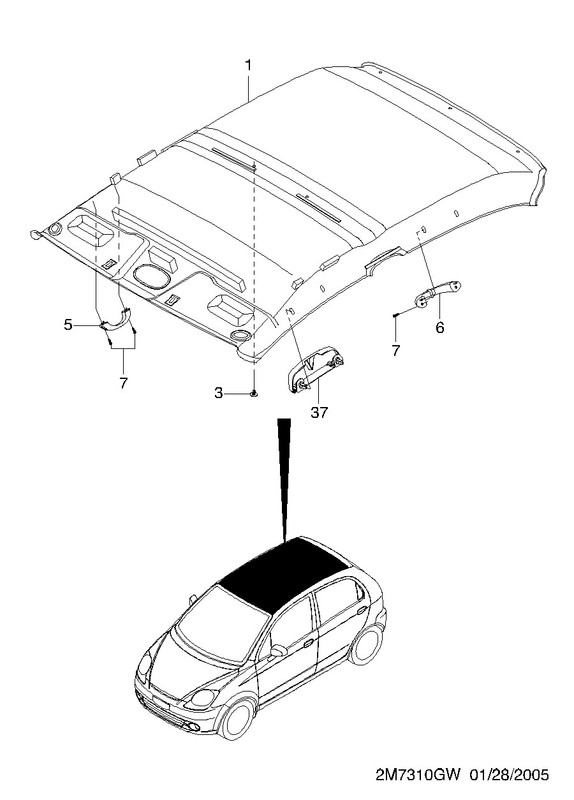 1

5

7

3

37

7

6

2M7310GW 01/28/2005