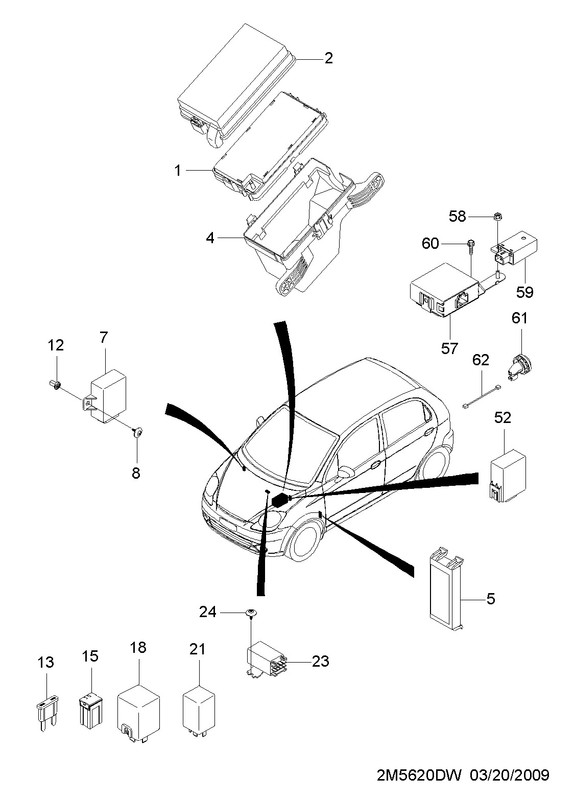 2
1
4
58
60
59
57
61
62
52
12
7
8
5
24
23
13
15
18
21
2M5620DW 03/20/2009