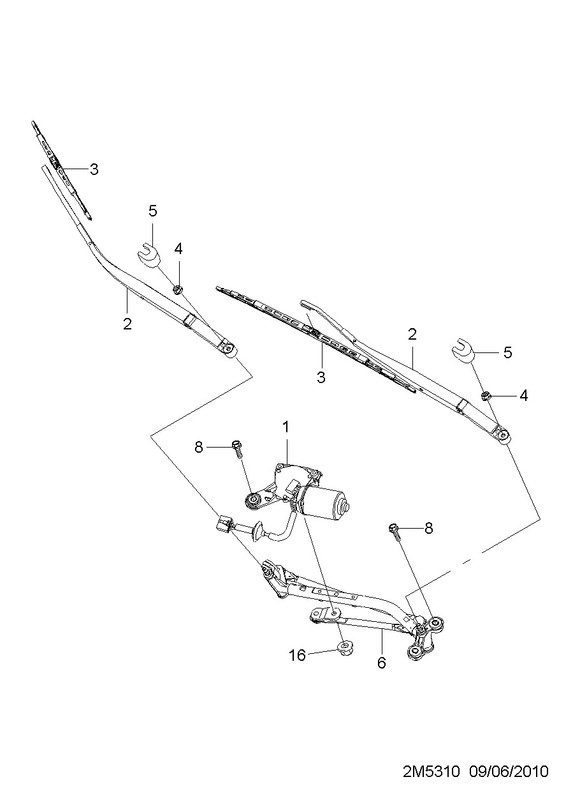 3
5
4
2
2
5
3
4
1
8
8
16
6
2M5310 09/06/2010