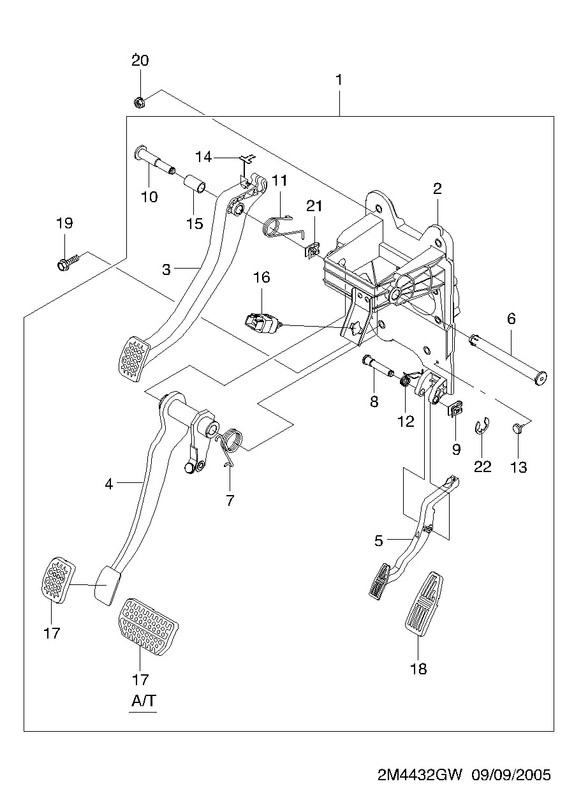 20
1
14
10
15
11
21
2
19
3
16
6
8
12
9
22
13
4
7
5
17
17
A/T
18
2M4432GW 09/09/2005