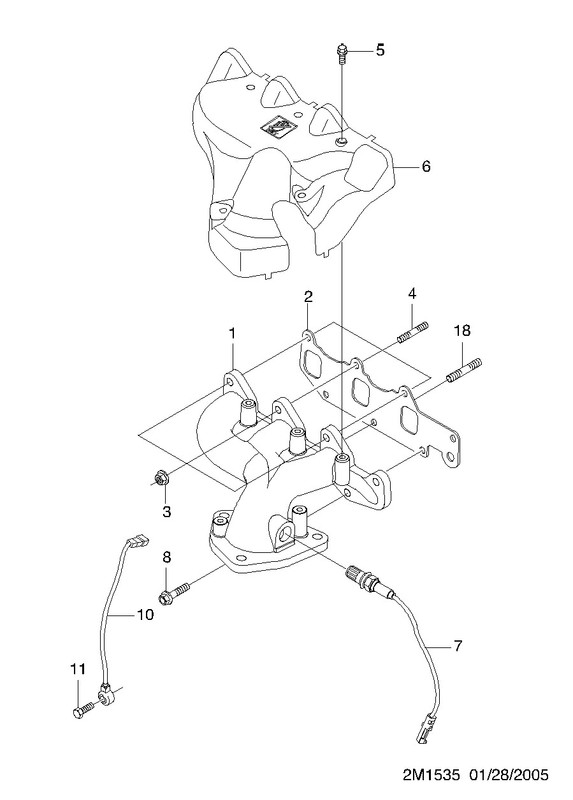 5
6
2
4
1
18
3
8
10
7
11
2M1535 01/28/2005