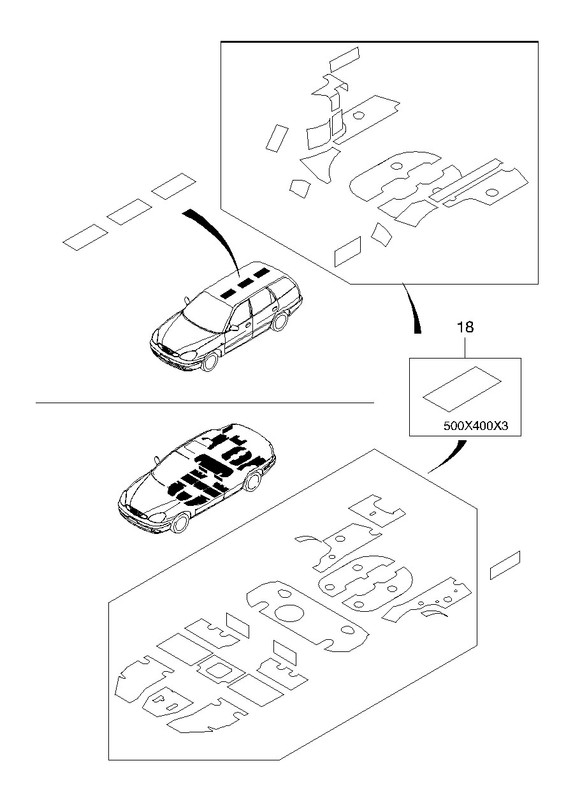 18

500X400X3