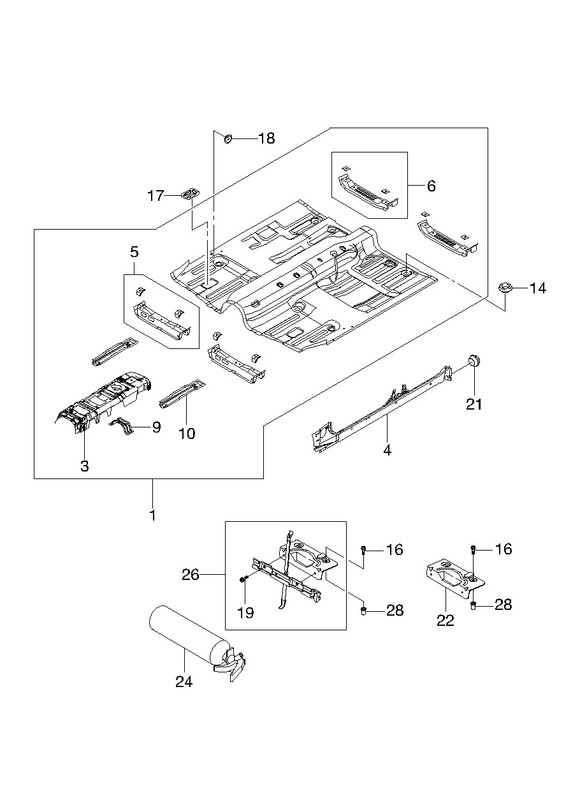 18
17
6
5
14
21
9
10
4
3
1
16
16
26
19
28
28
22
24