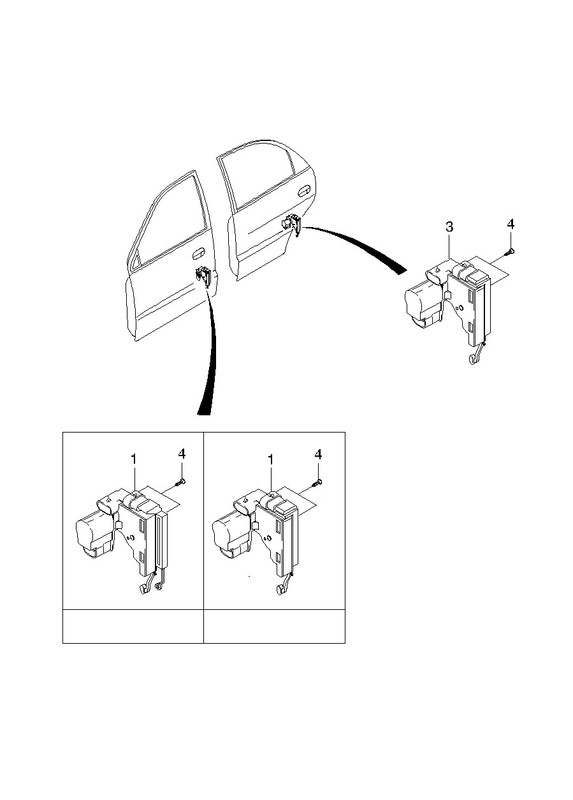 3
4
1
4
1
4